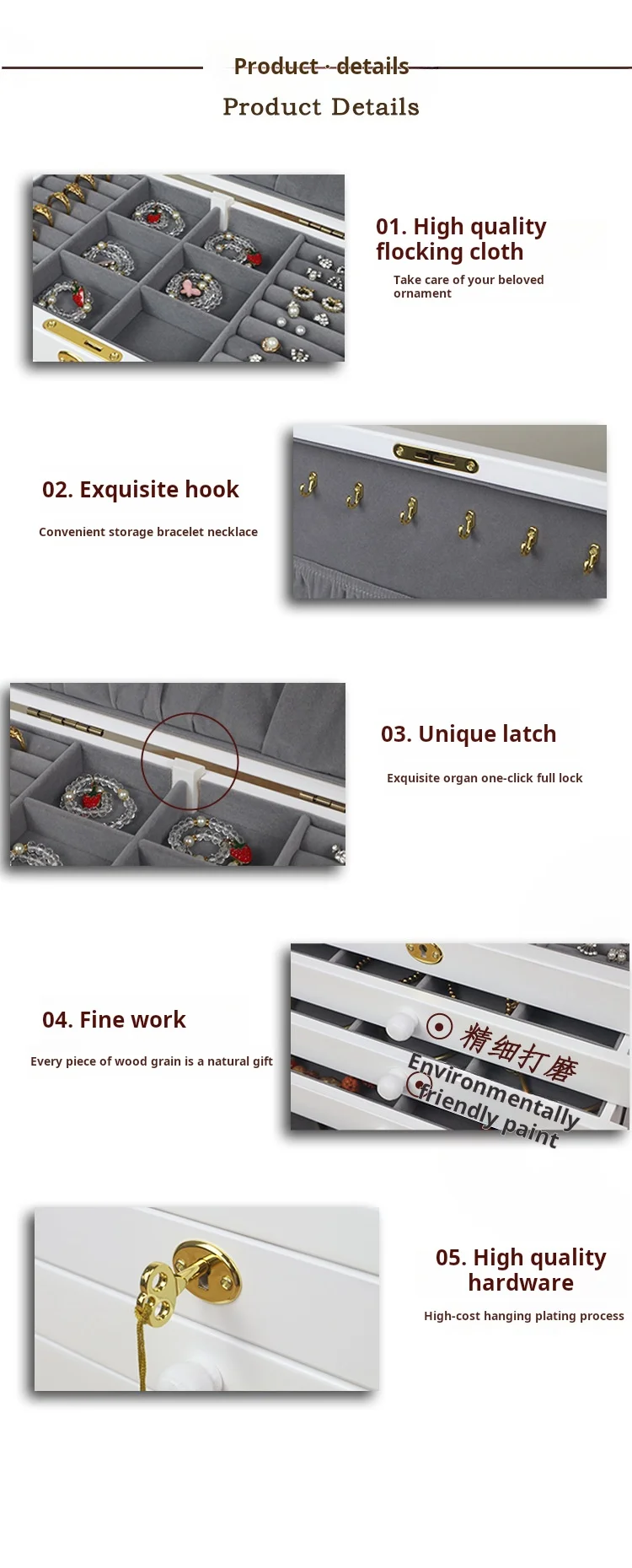 Product · details
Product Details

01. High quality flocking cloth

Take care of your beloved ornament

02. Exquisite hook

Convenient storage bracelet necklace

03. Unique latch

Exquisite organ one-click full lock

04. Fine work

Every piece of wood grain is a natural gift

精细打磨

Environmentally friendly paint

05. High quality hardware

High-cost hanging plating process