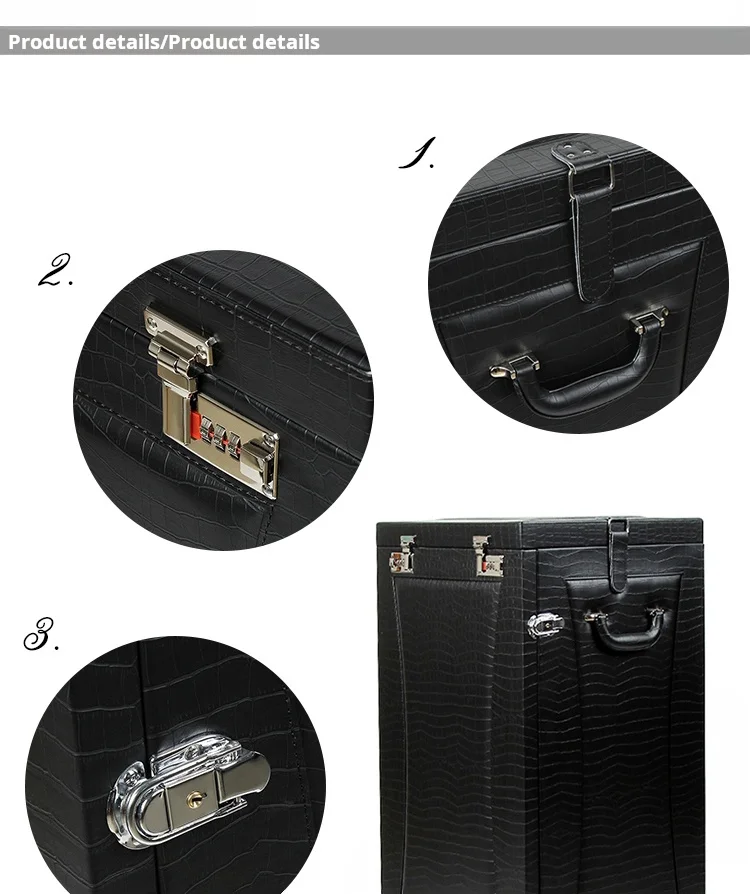 Product details/Product details

1.

2.

3.