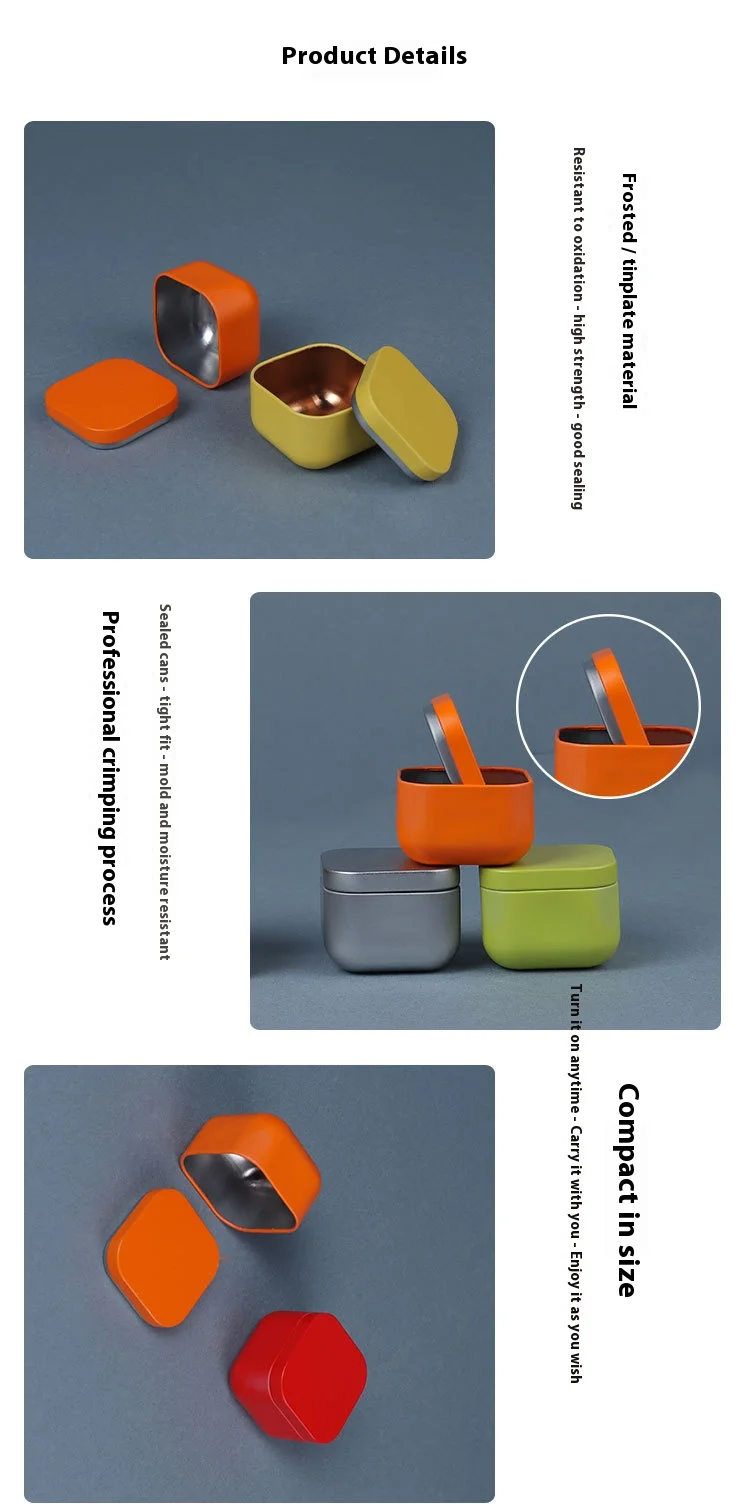 Product Details

Frosted / tinplate material

Resistant to oxidation - high strength - good sealing

Professional crimping process

Sealed cans - tight fit - mold and moisture resistant

Compact in size

Turn it on anytime - Carry it with you - Enjoy it as you wish