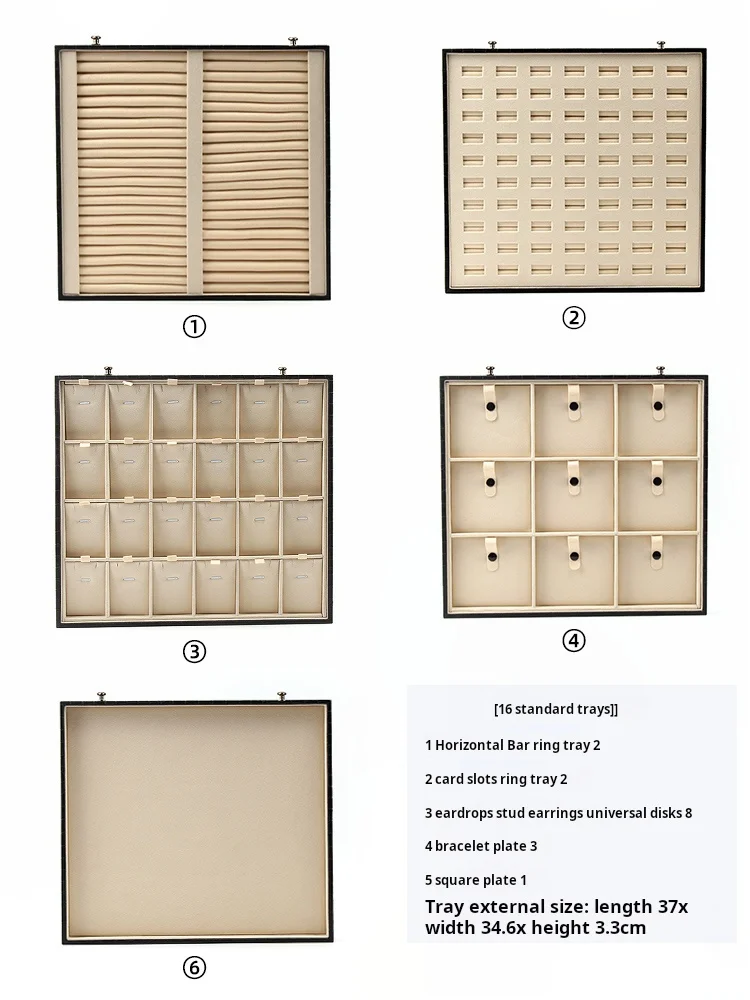 ①

②

③

④

⑥

[16 standard trays]]

1 Horizontal Bar ring tray 2

2 card slots ring tray 2

3 eardrops stud earrings universal disks 8

4 bracelet plate 3

5 square plate 1

Tray external size: length 37x width 34.6x height 3.3cm