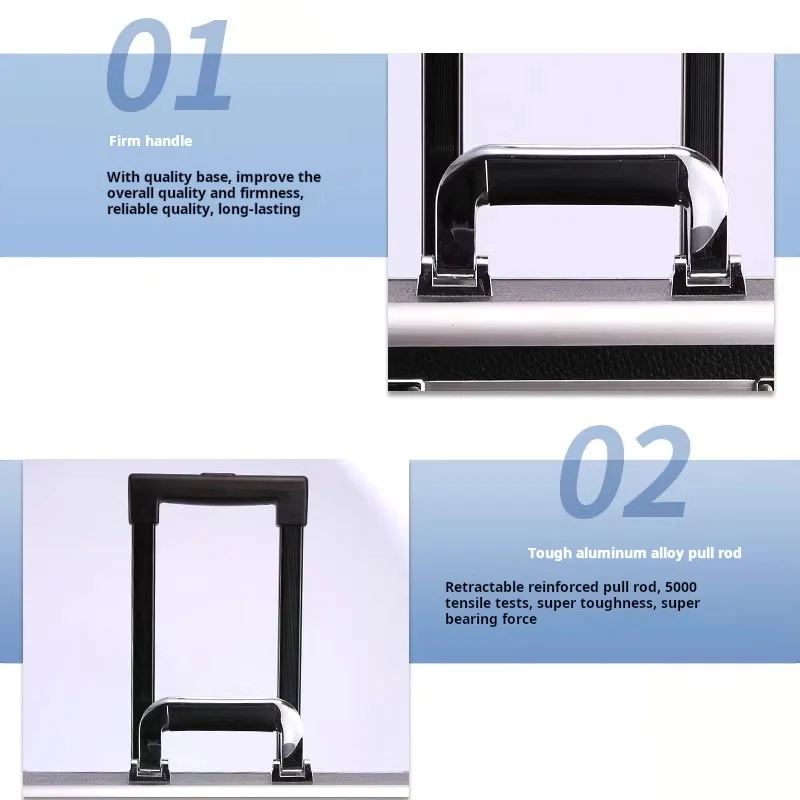 01

Firm handle

With quality base, improve the overall quality and firmness, reliable quality, long-lasting

02

Tough aluminum alloy pull rod

Retractable reinforced pull rod, 5000 tensile tests, super toughness, super bearing force