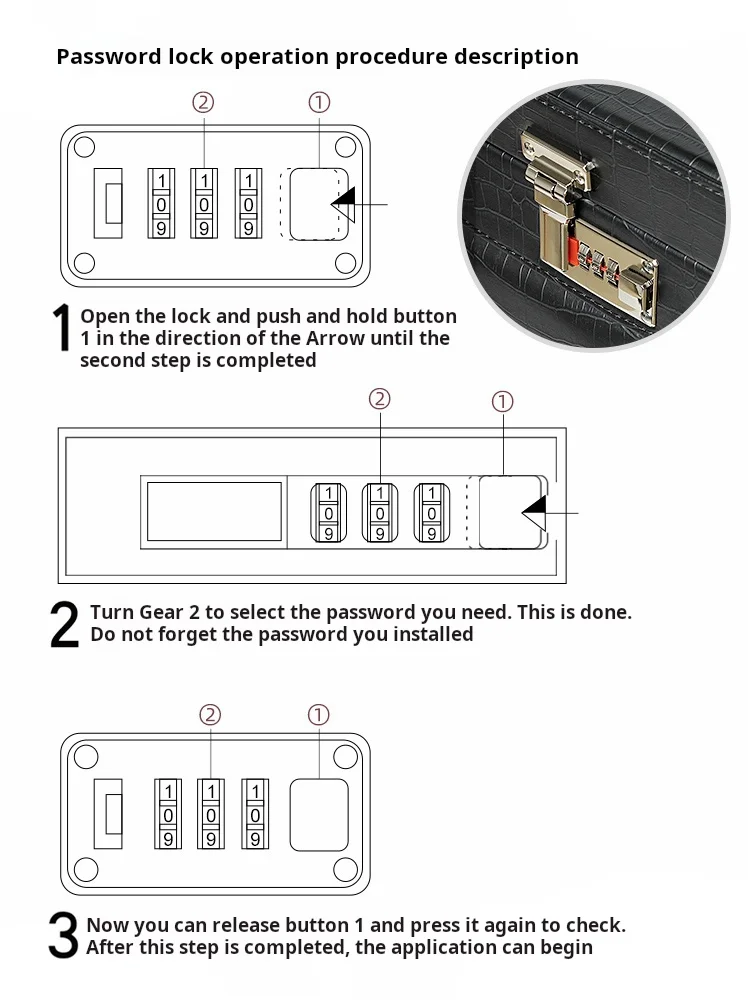 Password lock operation procedure description

②
①

1
0
9
1
0
9
1
0
9

1 Open the lock and push and hold button 1 in the direction of the Arrow until the second step is completed

②
①

1
0
9
1
0
9
1
0
9

2 Turn Gear 2 to select the password you need. This is done. Do not forget the password you installed

②
①

1
0
9
1
0
9
1
0
9

3 Now you can release button 1 and press it again to check. After this step is completed, the application can begin