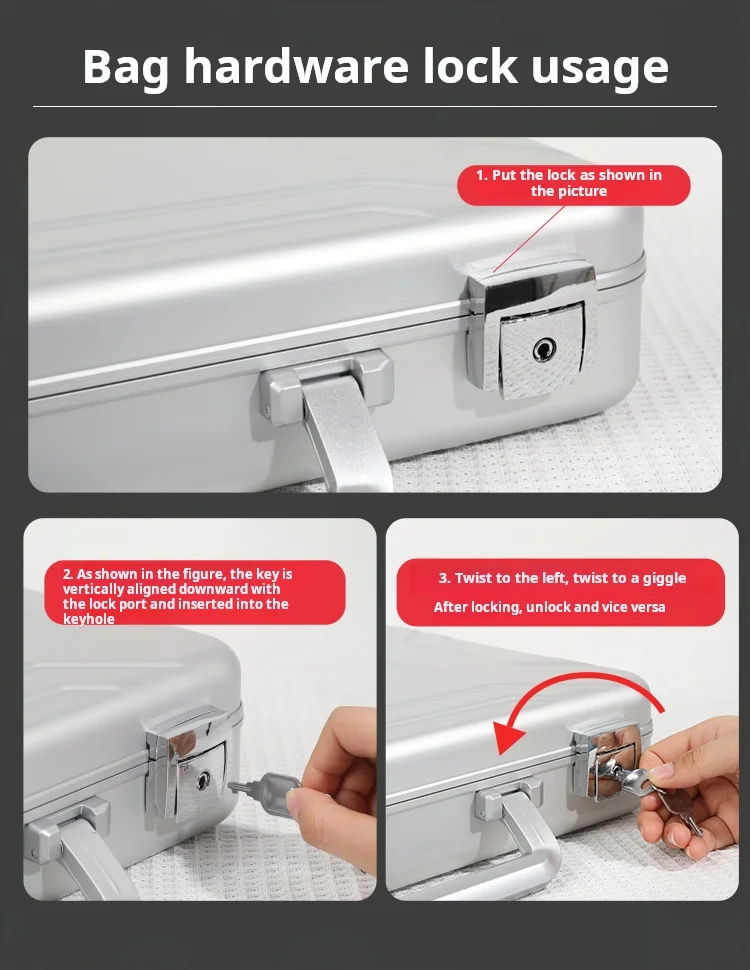 Bag hardware lock usage

1. Put the lock as shown in the picture

2. As shown in the figure, the key is vertically aligned downward with the lock port and inserted into the keyhole

3. Twist to the left, twist to a giggle

After locking, unlock and vice versa