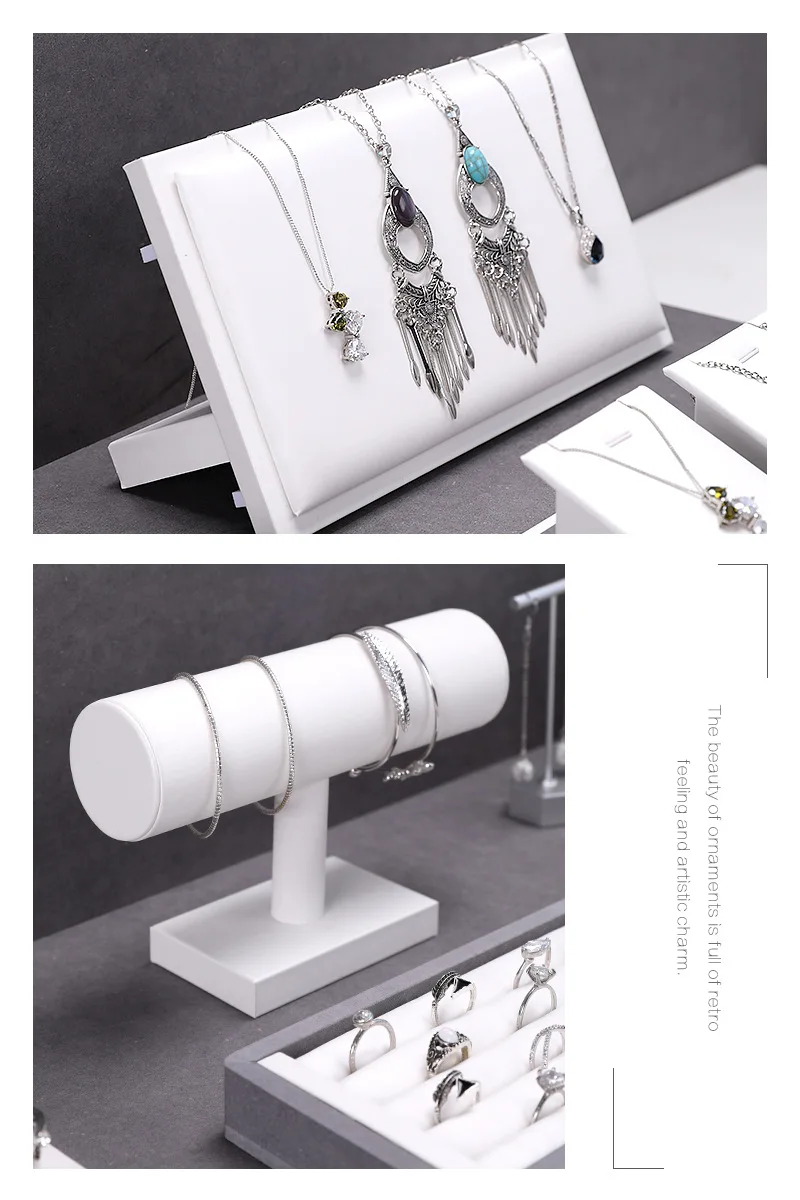 The beauty of ornaments is full of retro feeling and artistic charm.