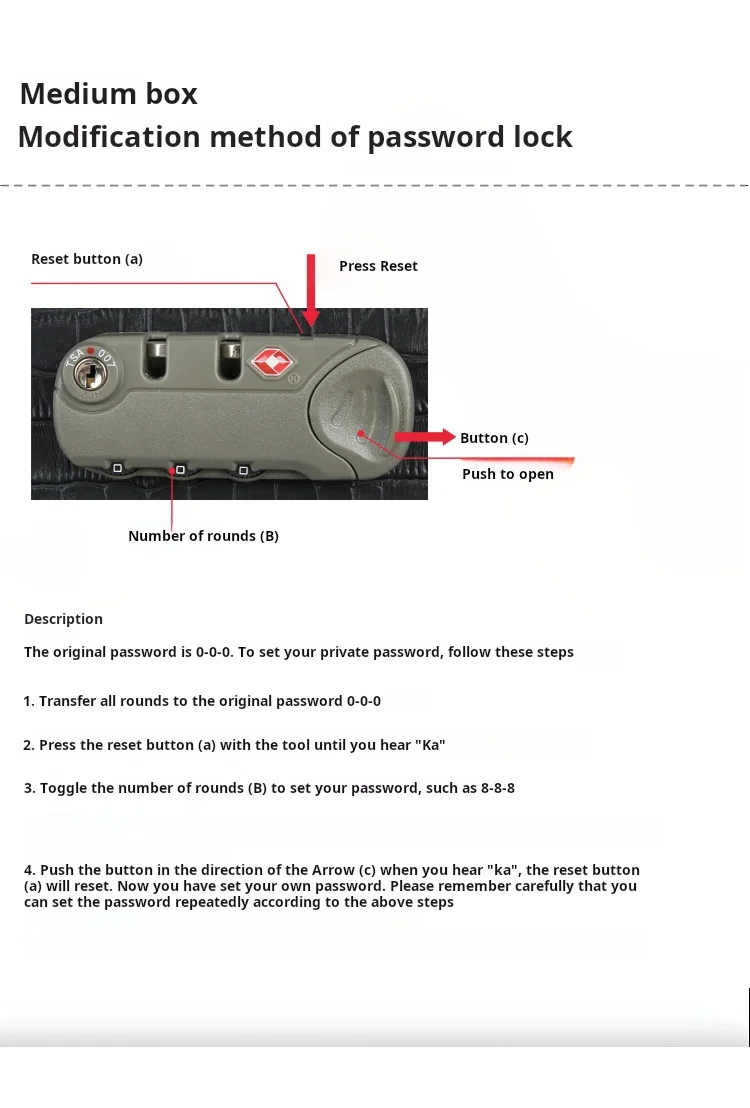 Medium box
Modification method of password lock

Reset button (a)

Press Reset

TSA 007

Button (c)

Push to open

Number of rounds (B)

Description

The original password is 0-0-0. To set your private password, follow these steps

1. Transfer all rounds to the original password 0-0-0

2. Press the reset button (a) with the tool until you hear "Ka"

3. Toggle the number of rounds (B) to set your password, such as 8-8-8

4. Push the button in the direction of the Arrow (c) when you hear "ka", the reset button (a) will reset. Now you have set your own password. Please remember carefully that you can set the password repeatedly according to the above steps