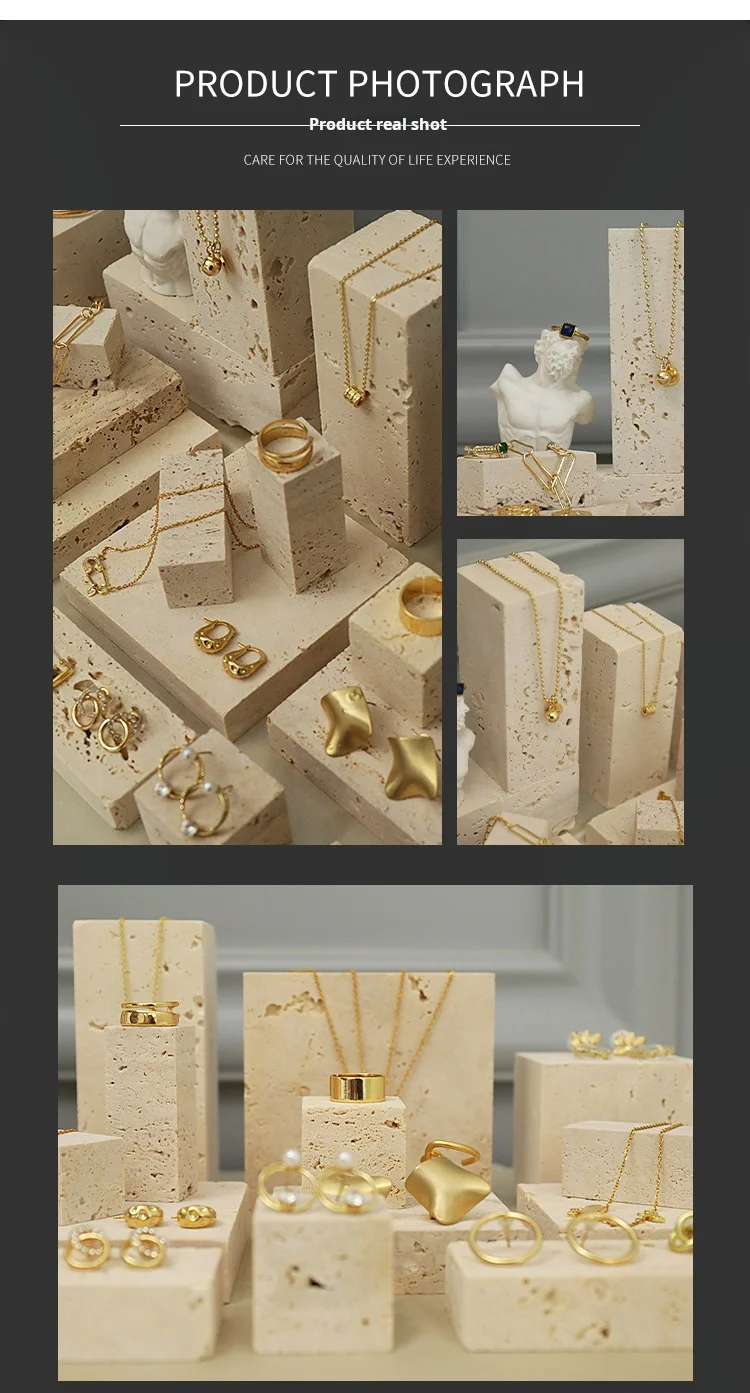 PRODUCT PHOTOGRAPH

Product real shot

CARE FOR THE QUALITY OF LIFE EXPERIENCE