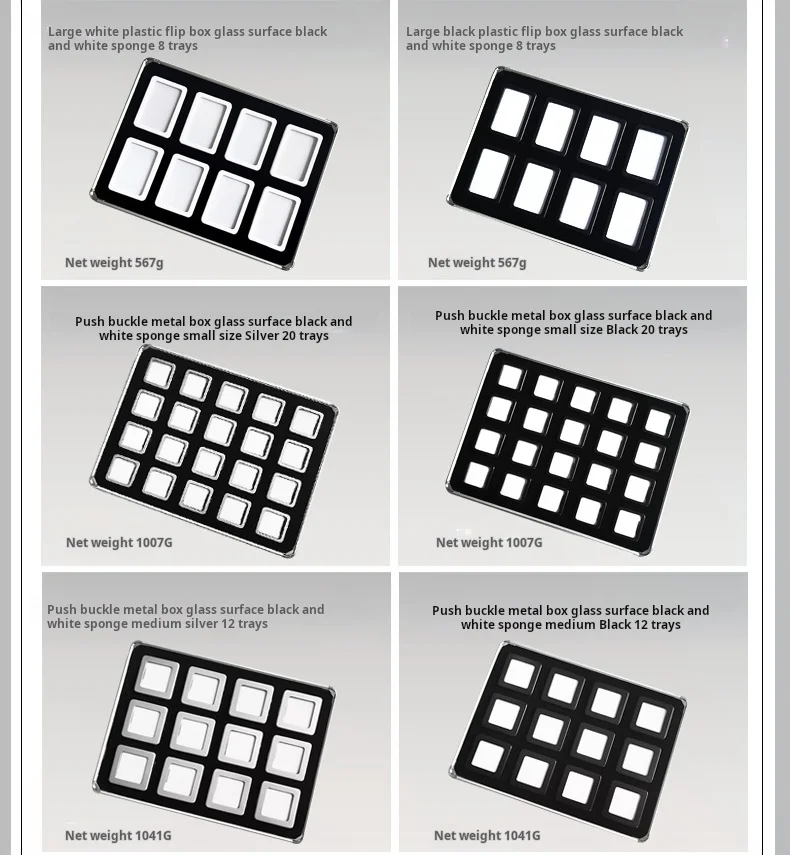 Large white plastic flip box glass surface black and white sponge 8 trays

Net weight 567g

Large black plastic flip box glass surface black and white sponge 8 trays

Net weight 567g

Push buckle metal box glass surface black and white sponge small size Silver 20 trays

Net weight 1007G

Push buckle metal box glass surface black and white sponge small size Black 20 trays

Net weight 1007G

Push buckle metal box glass surface black and white sponge medium silver 12 trays

Net weight 1041G

Push buckle metal box glass surface black and white sponge medium Black 12 trays

Net weight 1041G