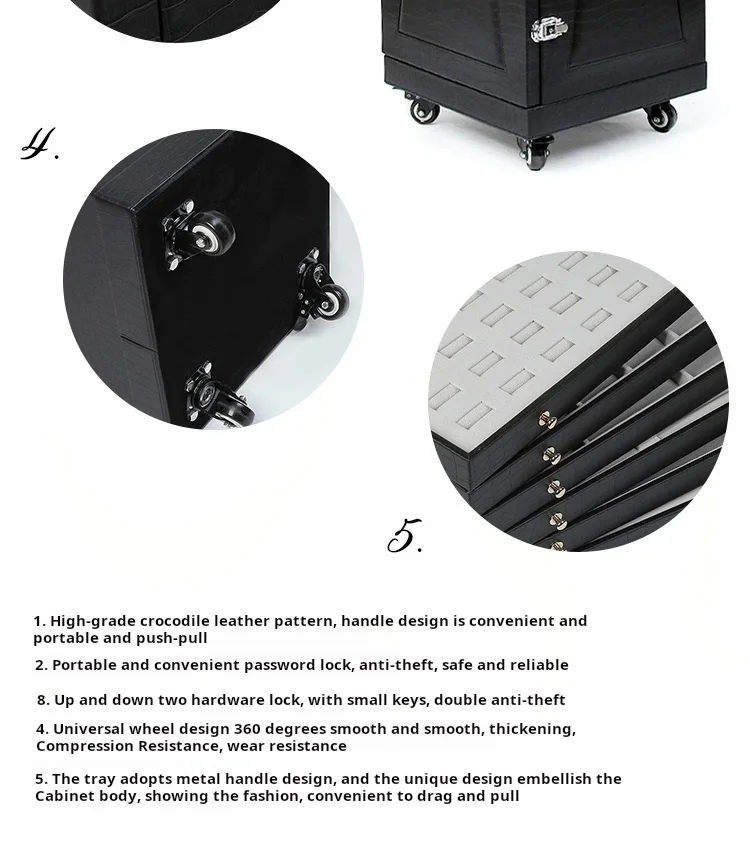 4.

5.

1. High-grade crocodile leather pattern, handle design is convenient and portable and push-pull

2. Portable and convenient password lock, anti-theft, safe and reliable

8. Up and down two hardware lock, with small keys, double anti-theft

4. Universal wheel design 360 degrees smooth and smooth, thickening, Compression Resistance, wear resistance

5. The tray adopts metal handle design, and the unique design embellish the Cabinet body, showing the fashion, convenient to drag and pull